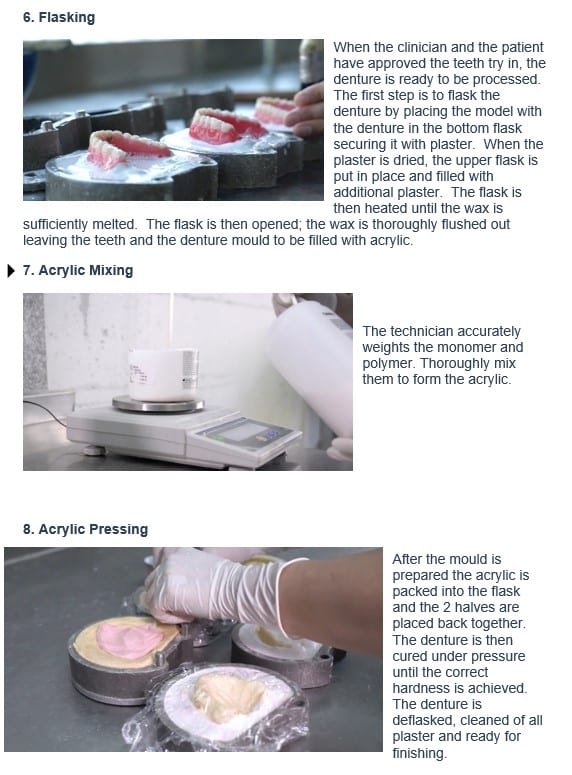 6. Flasking

When the clinician and the patient have approved the teeth try in, the denture is ready to be processed. The first step is to flask the denture by placing the model with the denture in the bottom flask securing it with plaster. When the plaster is dried, the upper flask is put in place and filled with additional plaster. The flask is then heated until the wax is sufficiently melted. The flask is then opened; the wax is thoroughly flushed out leaving the teeth and the denture mould to be filled with acrylic.

7. Acrylic Mixing

The technician accurately weights the monomer and polymer. Thoroughly mix them to form the acrylic.

8. Acrylic Pressing

After the mould is prepared the acrylic is packed into the flask and the 2 halves are placed back together. The denture is then cured under pressure until the correct hardness is achieved. The denture is deflasked, cleaned of all plaster and ready for finishing.